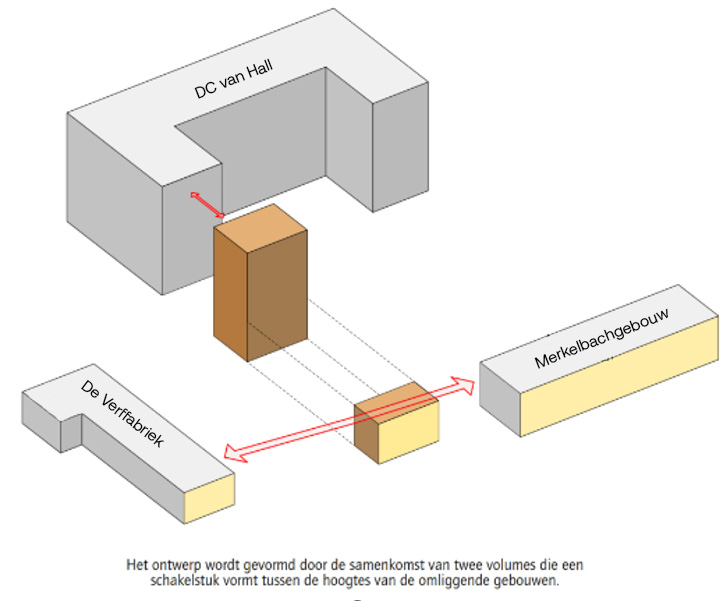 DC van Hall

Merkelbachgebouw

De Verffabriek

Het ontwerp wordt gevormd door de samenkomst van twee volumes die een schakelstuk vormt tussen de hoogtes van de omliggende gebouwen.